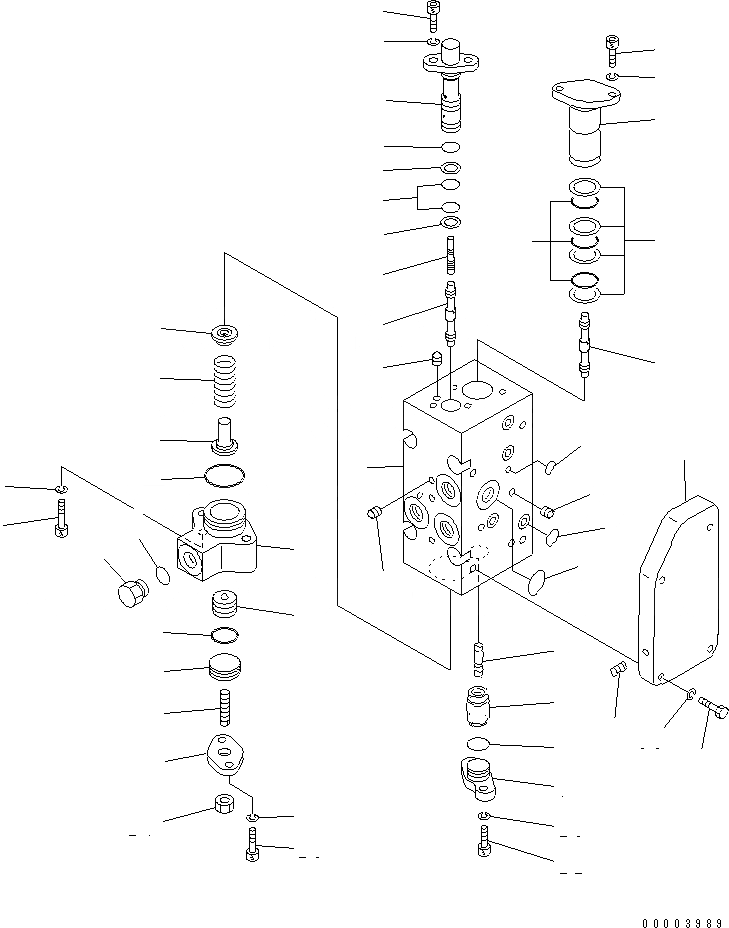 00003989