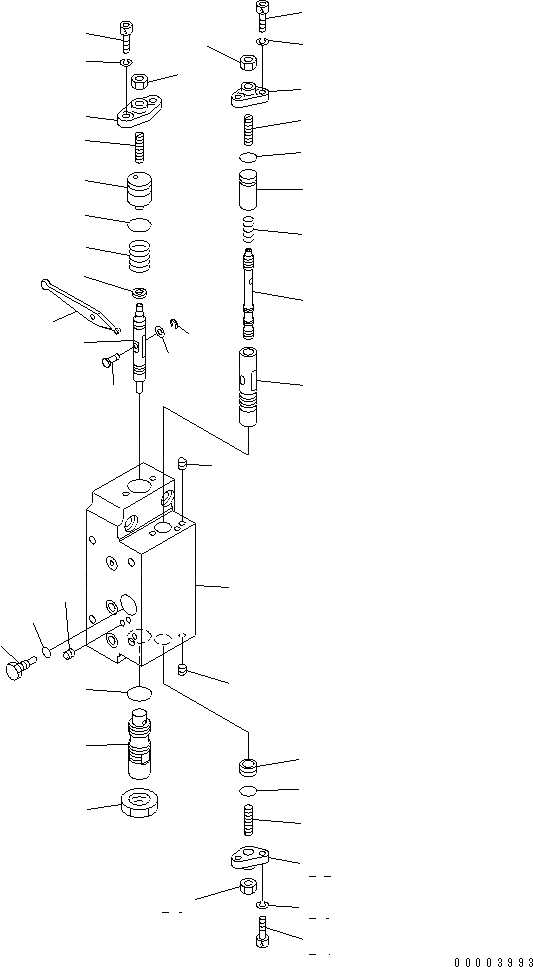 00003993