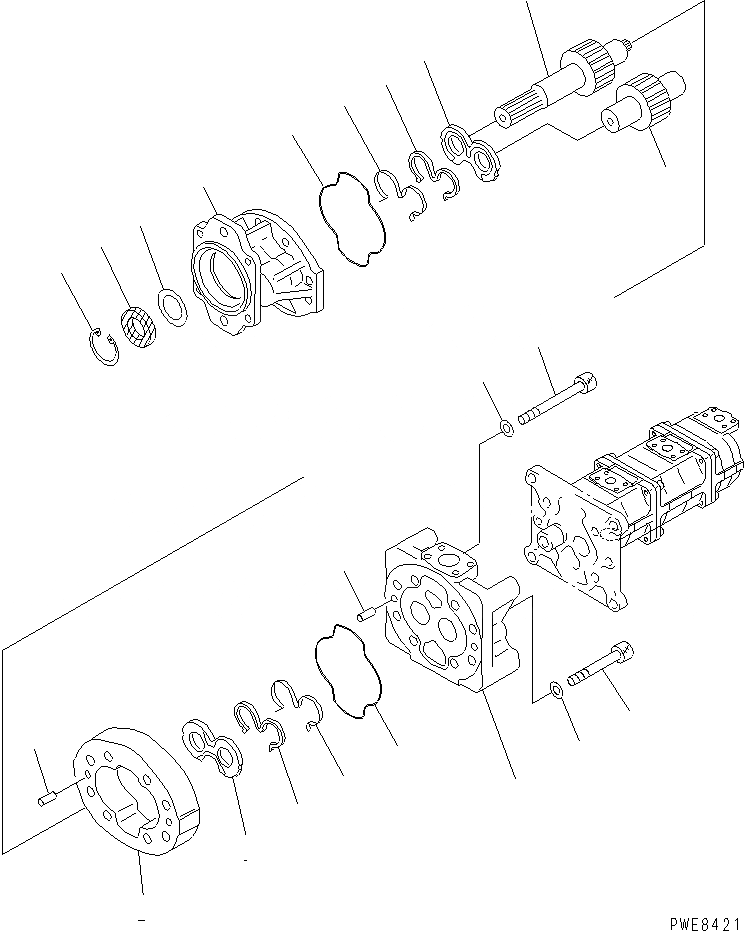 PWE8421