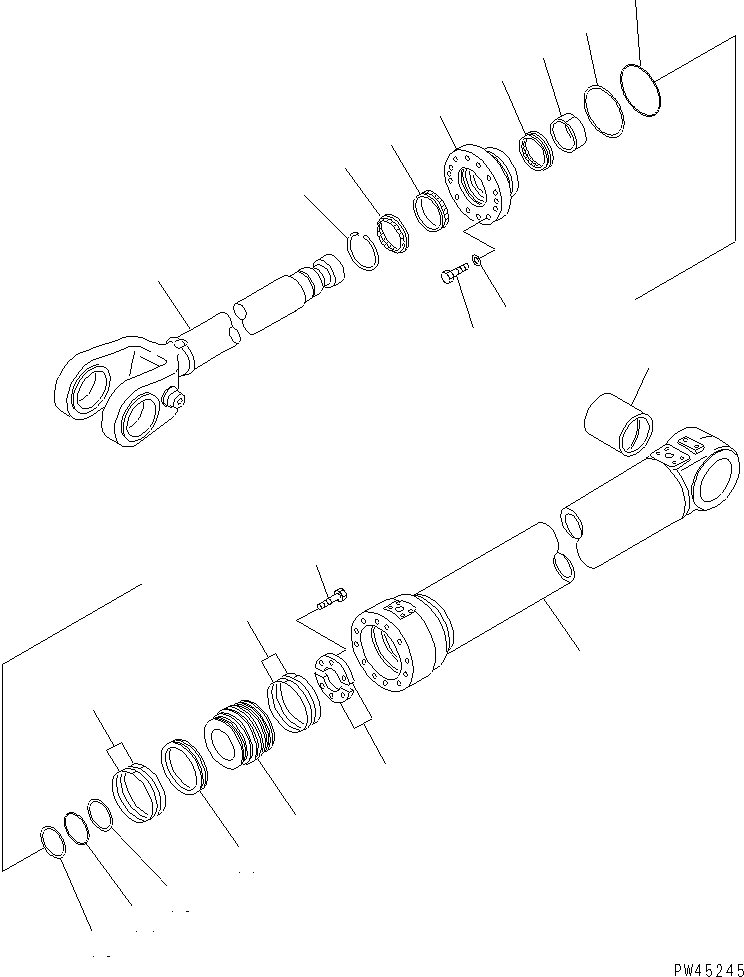 PW45245