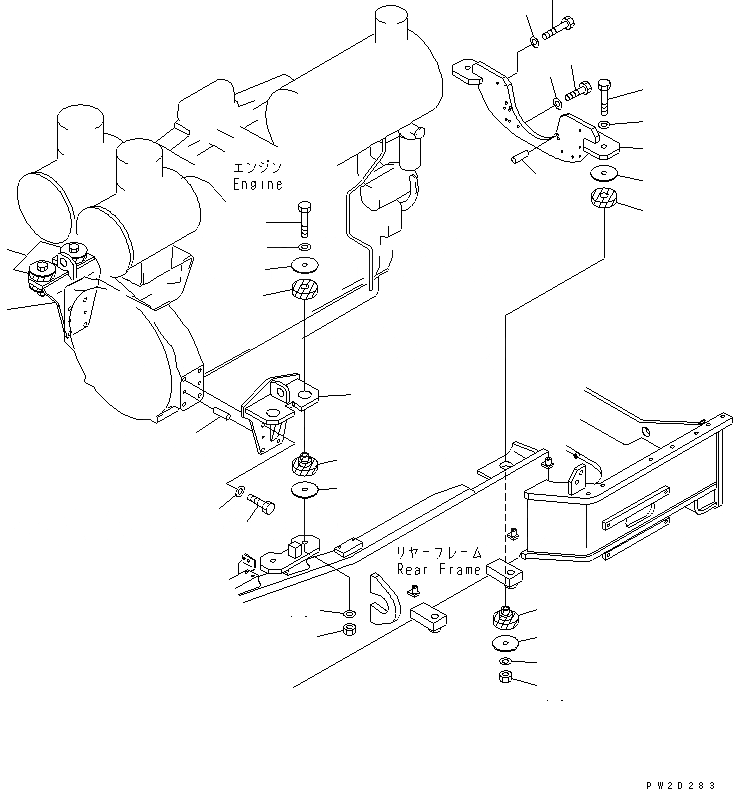 エンジン
Engine

リヤーフレーム
Rear Frame

PW2D283