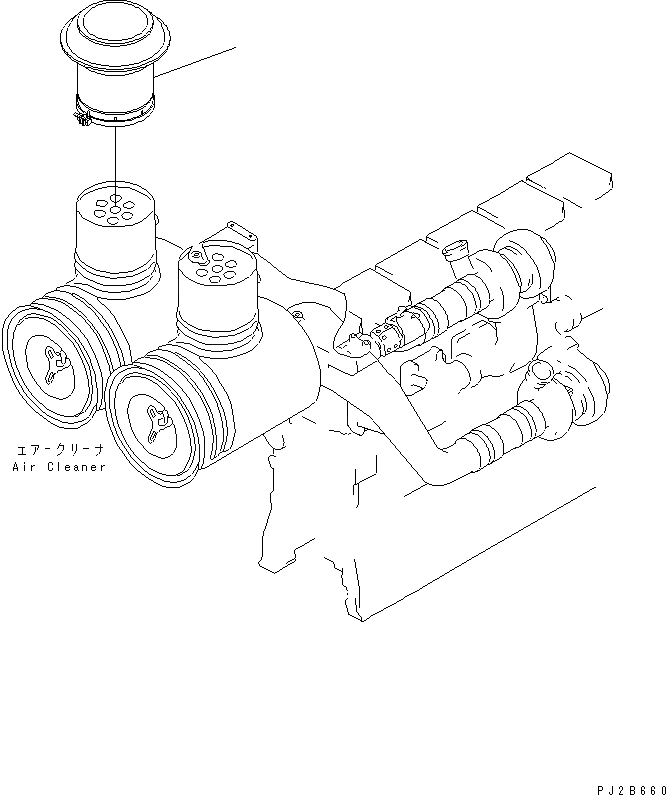 エアークリーナ
Air Cleaner

PJ2B660