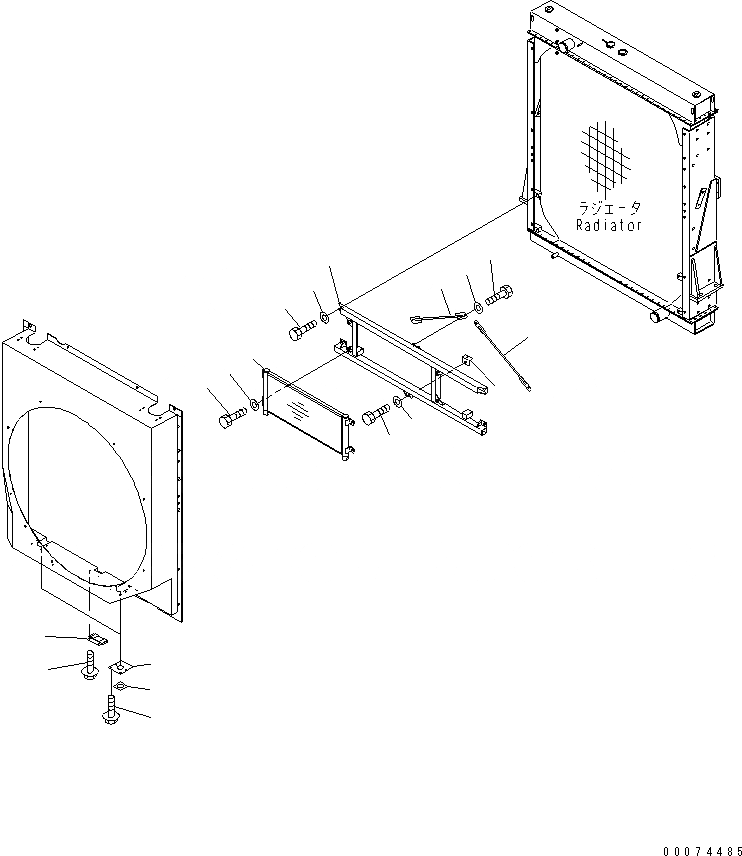 ラジエータ
Radiator

00074485