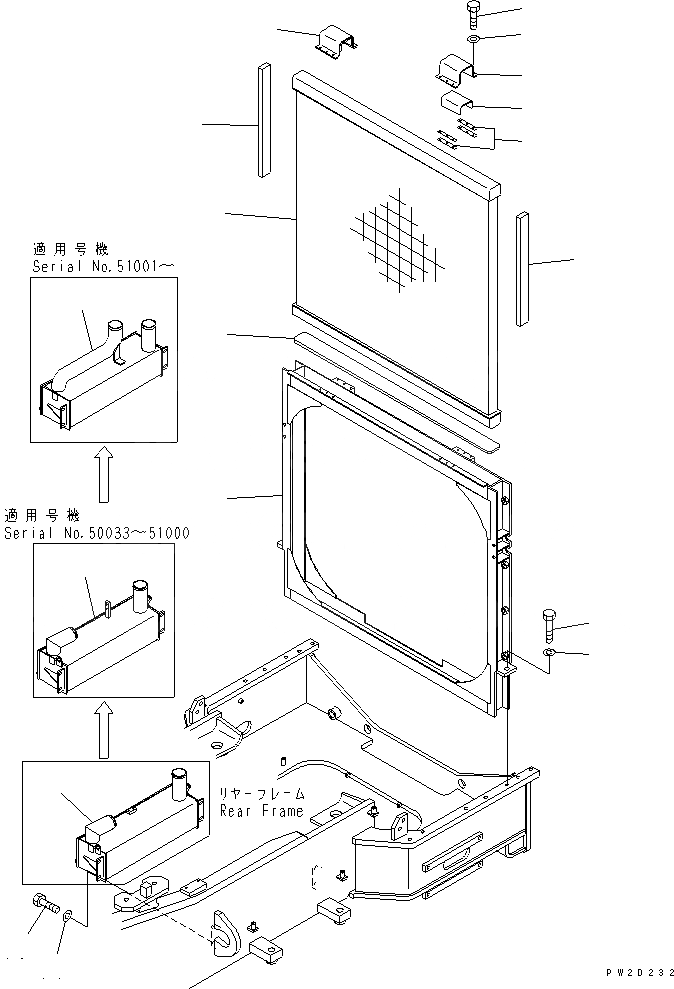 適用号機
Serial No.51001～

適用号機
Serial No.50033～51000

リヤーフレーム
Rear Frame

PW20232