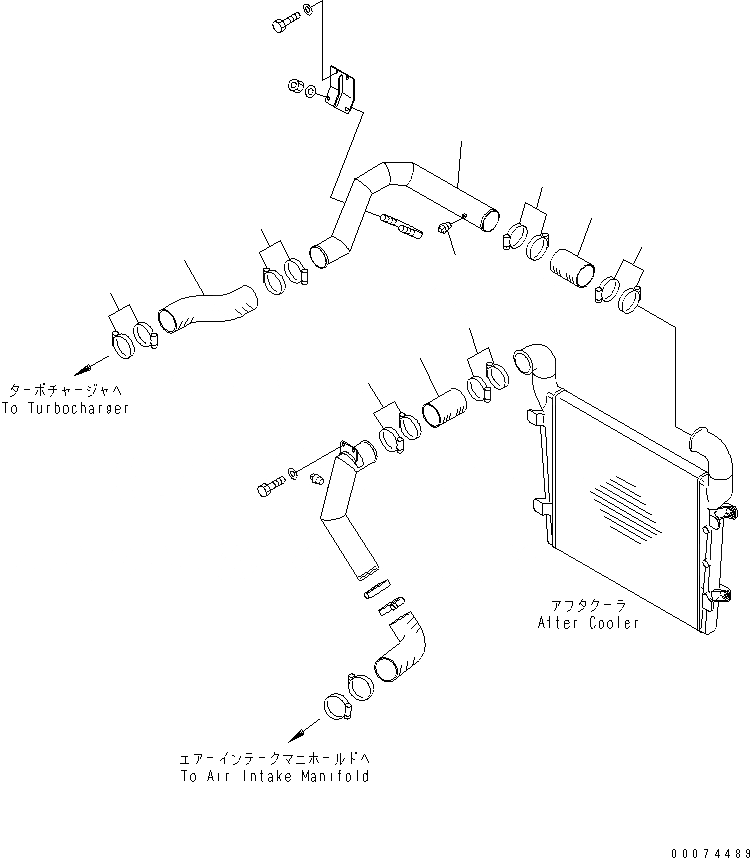 ターボチャージャへ
To Turbocharger

アフタクーラ
After Cooler

エアーインテークマニホールドへ
To Air Intake Manifold

00074489