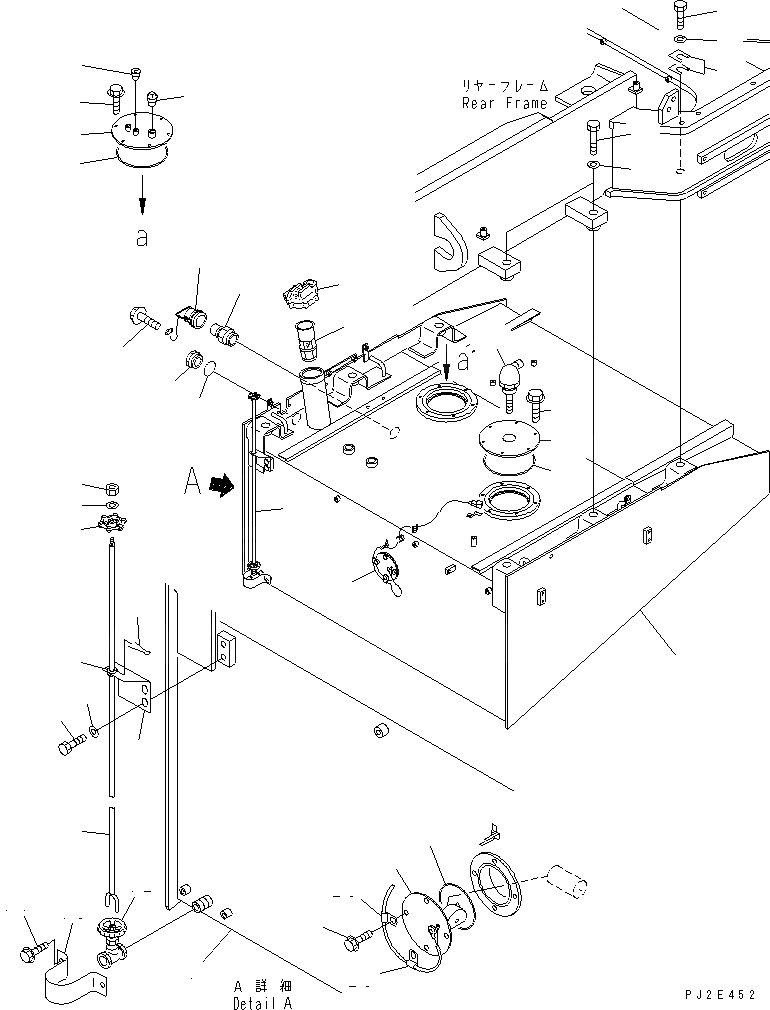 リヤーフレーム
Rear Frame

a

a

A

A 詳細
Detail A

PJ2E452