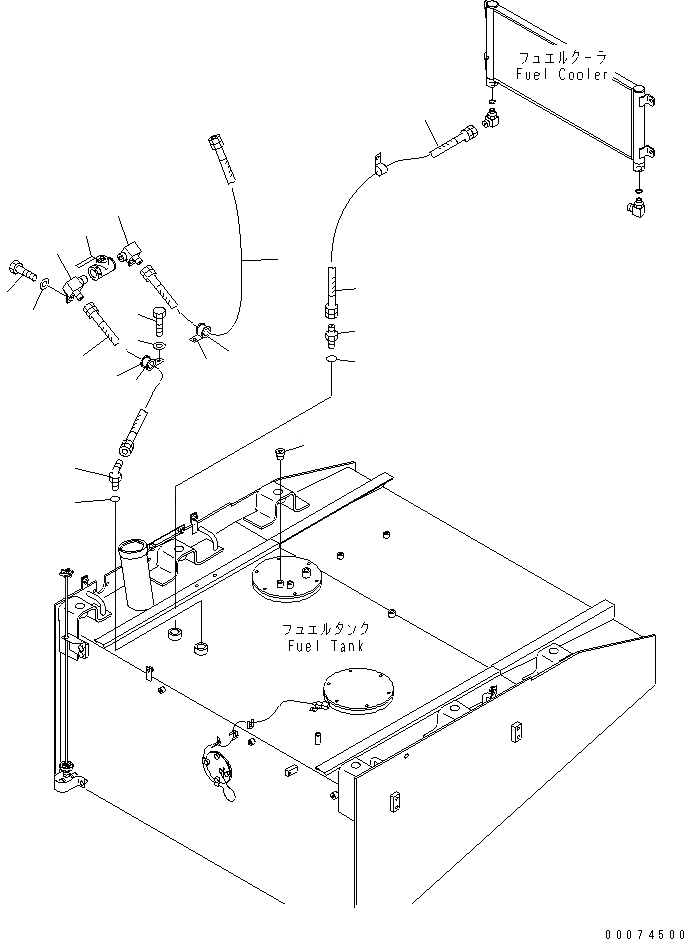 フュエルクーラ
Fuel Cooler

フュエルタンク
Fuel Tank

00074500