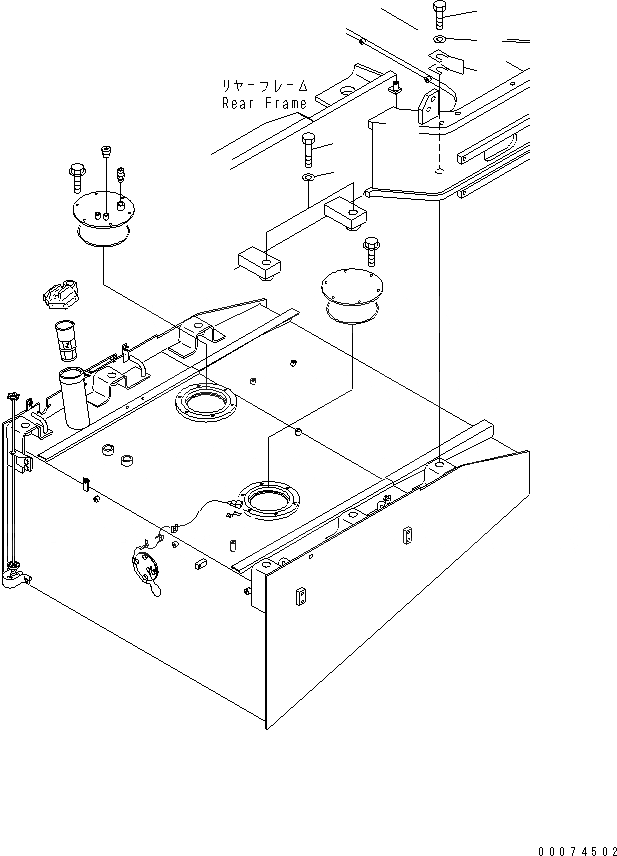 リヤーフレーム
Rear Frame

00074502