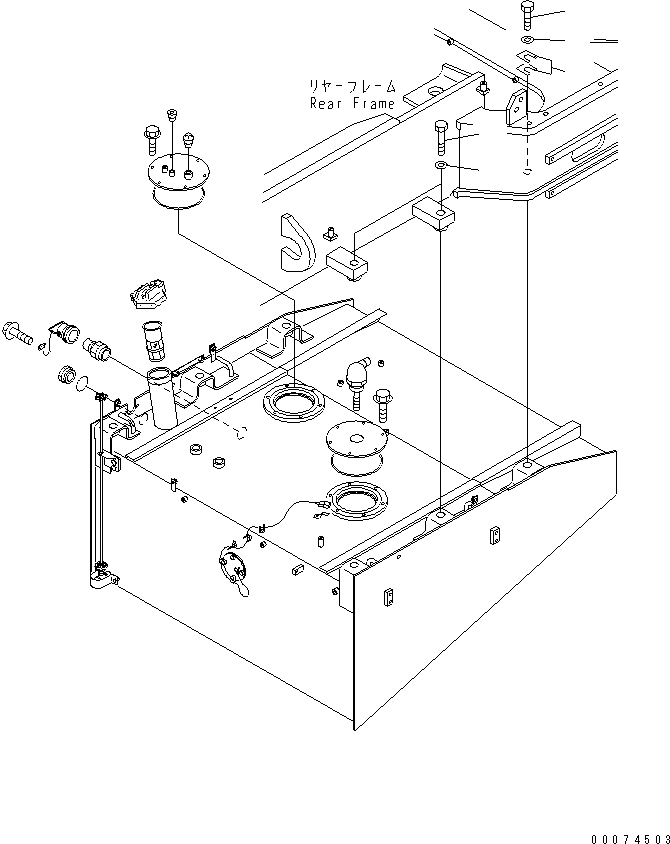 リヤーフレーム
Rear Frame

00074503