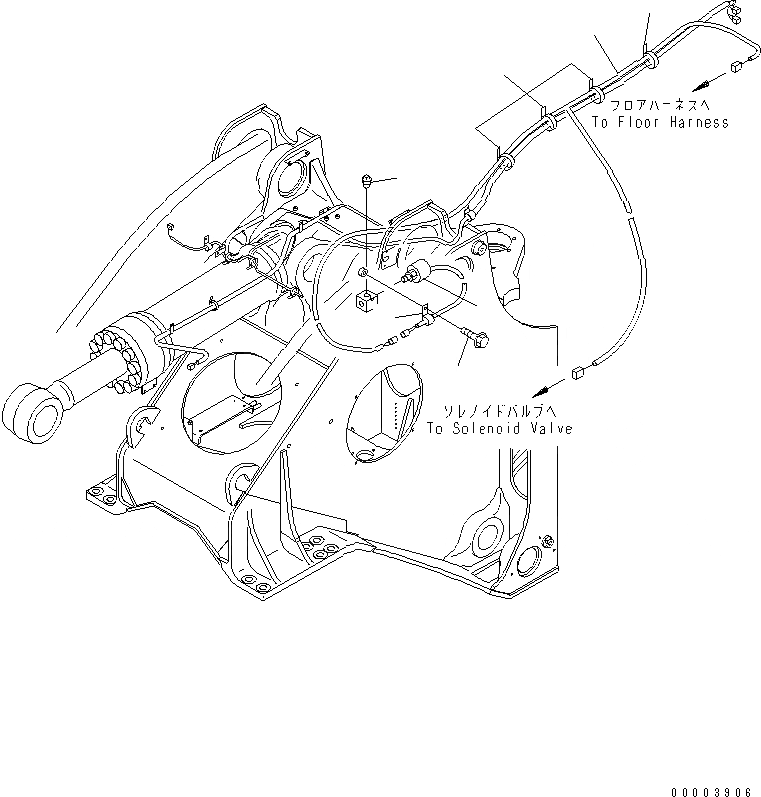 フロアハーネスへ
To Floor Harness

ソレノイドバルブへ
To Solenoid Valve

00003906