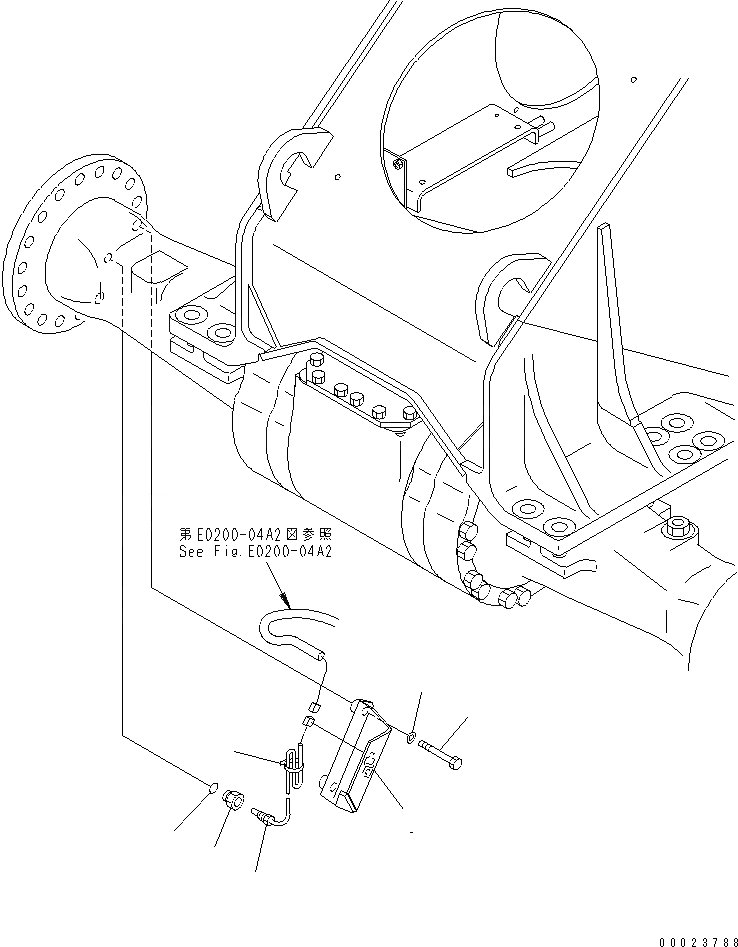 第E0200-04A2図参照
See Fig.E0200-04A2

00023788