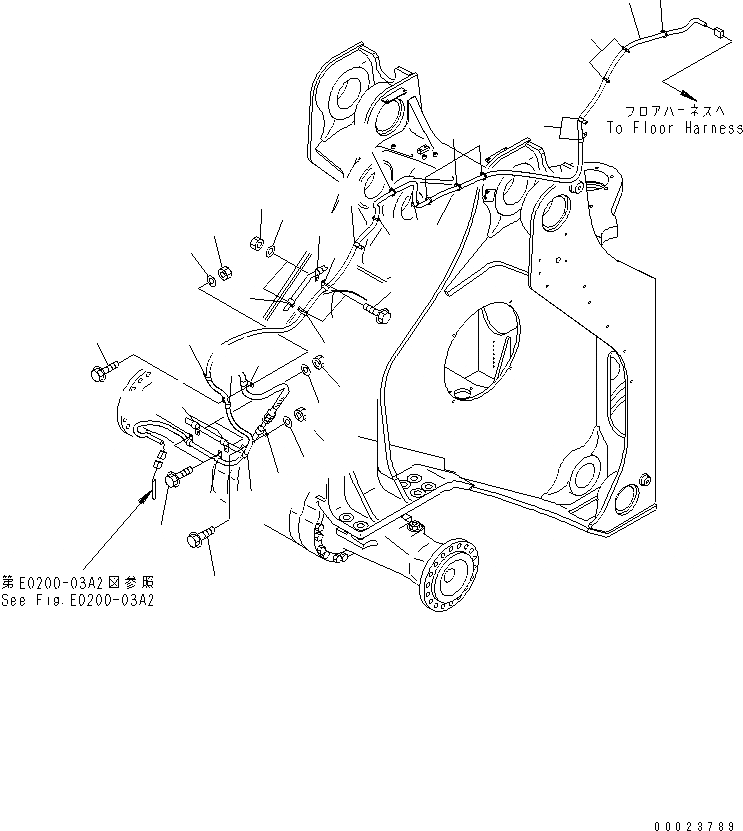 フロアハーネスへ
To Floor Harness

第E0200-03A2図参照
See Fig.E0200-03A2

00023789