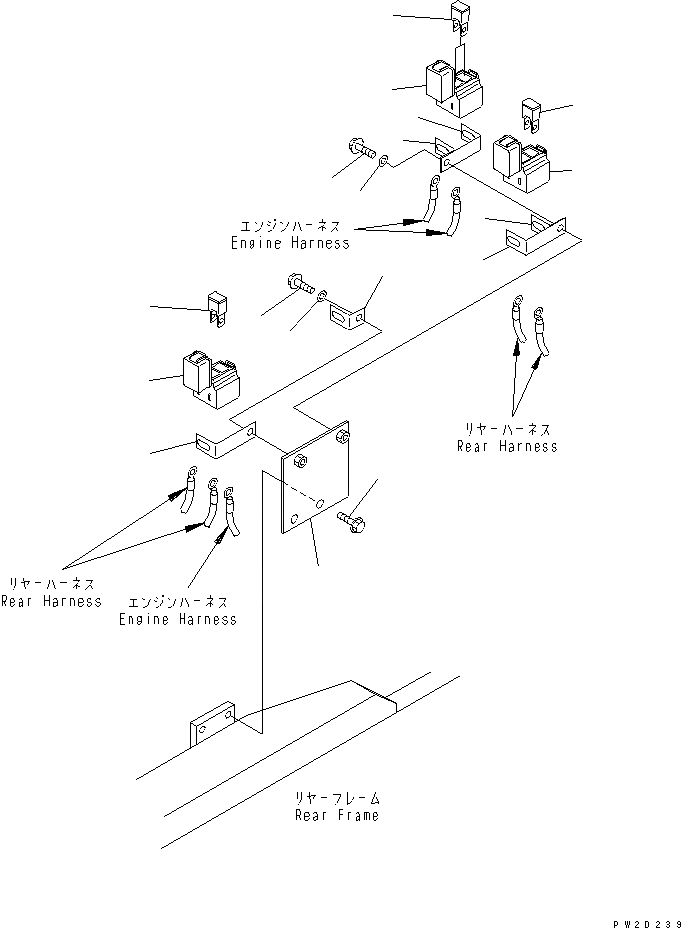 エンジンハーネス
Engine Harness

リヤーハーネス
Rear Harness

リヤーハーネス
Rear Harness

エンジンハーネス
Engine Harness

リヤーフレーム
Rear Frame

PW2D239