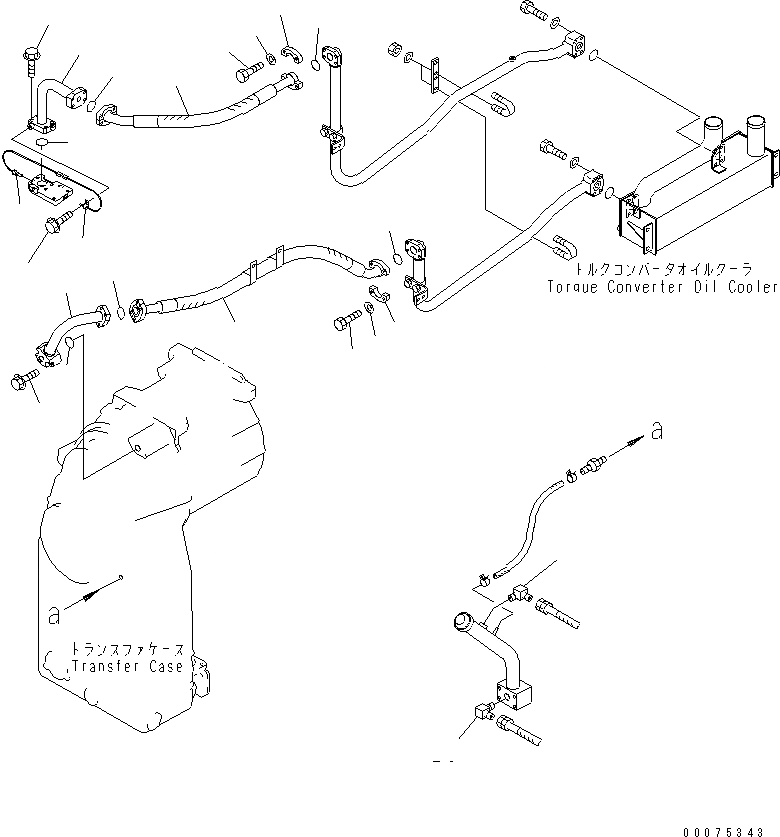 トルクコンバータオイルクーラ
Torque Converter Oil Cooler

a

a

トランスファケース
Transfer Case

00075343