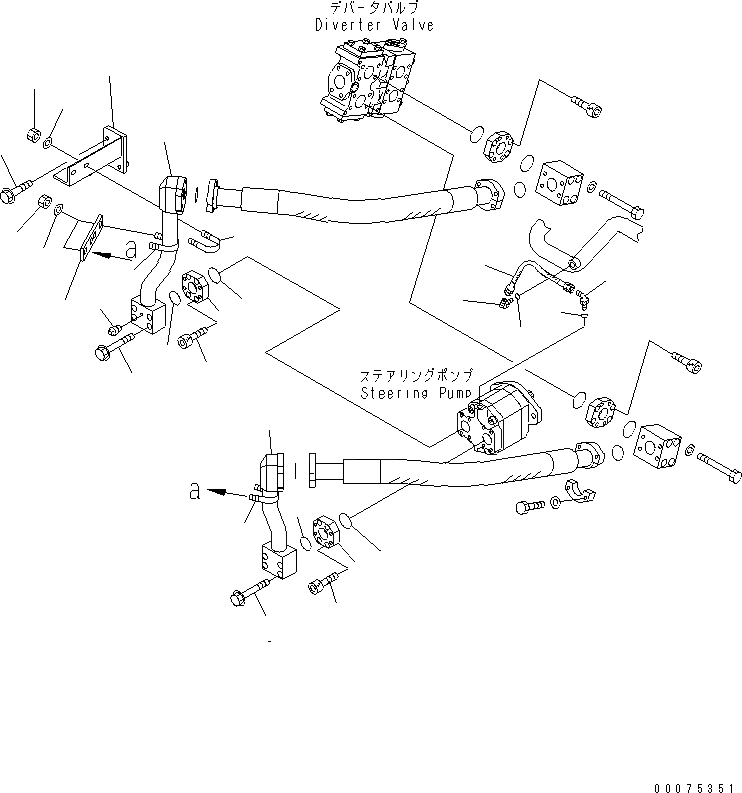 デバータバルブ
Diverter Valve

a

ステアリングポンプ
Steering Pump

a

00075351