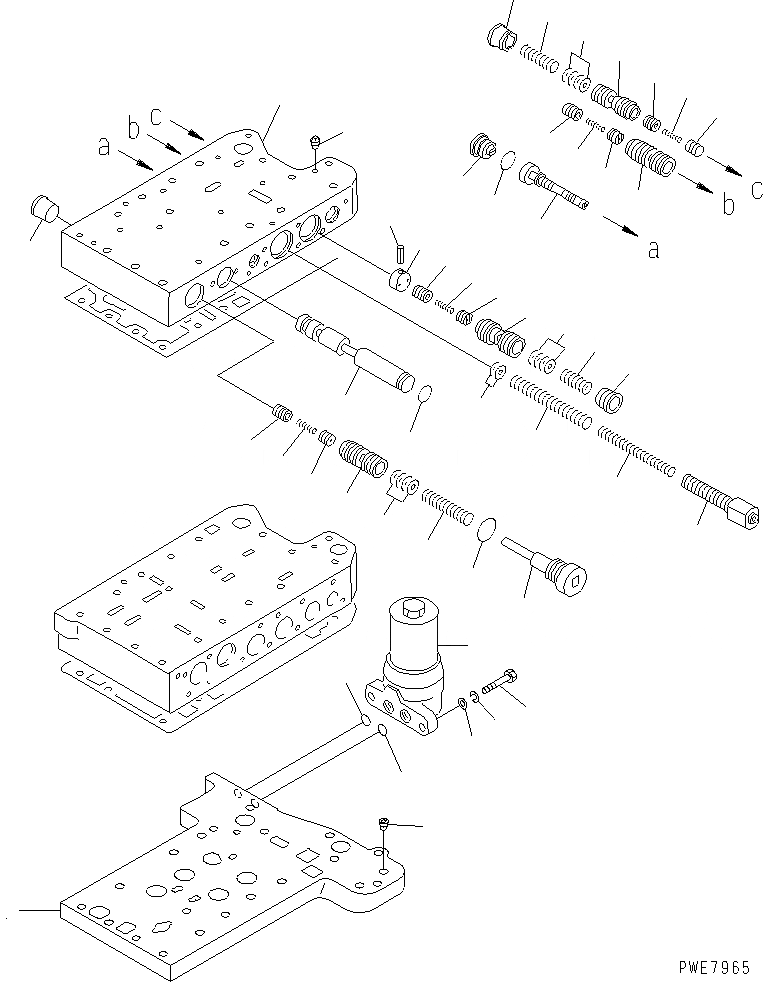 a
b
c
c
b
a
PWE7965