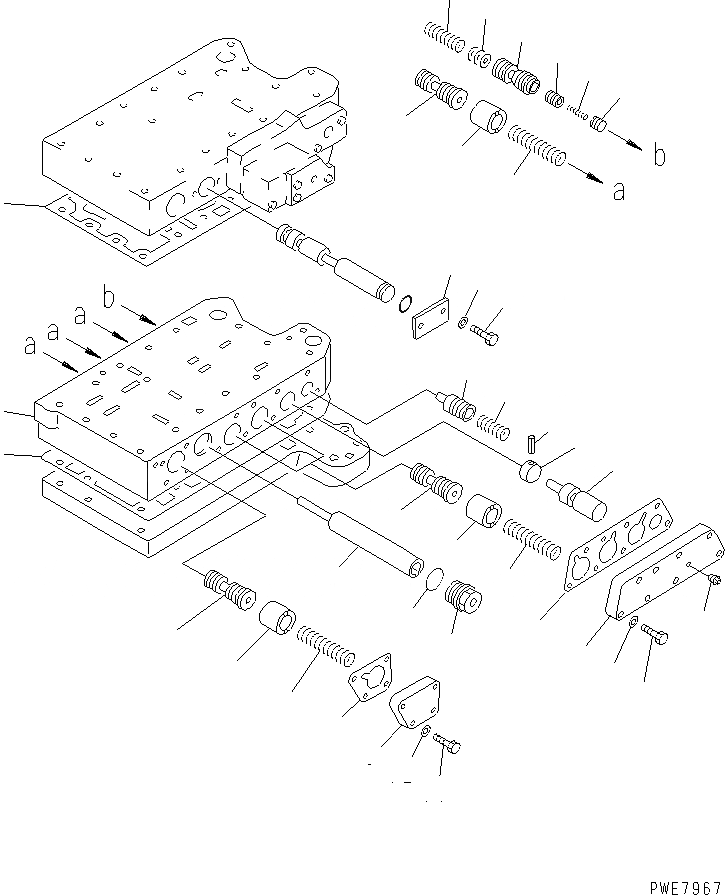 b
a
b
a
a
a
PWE7967