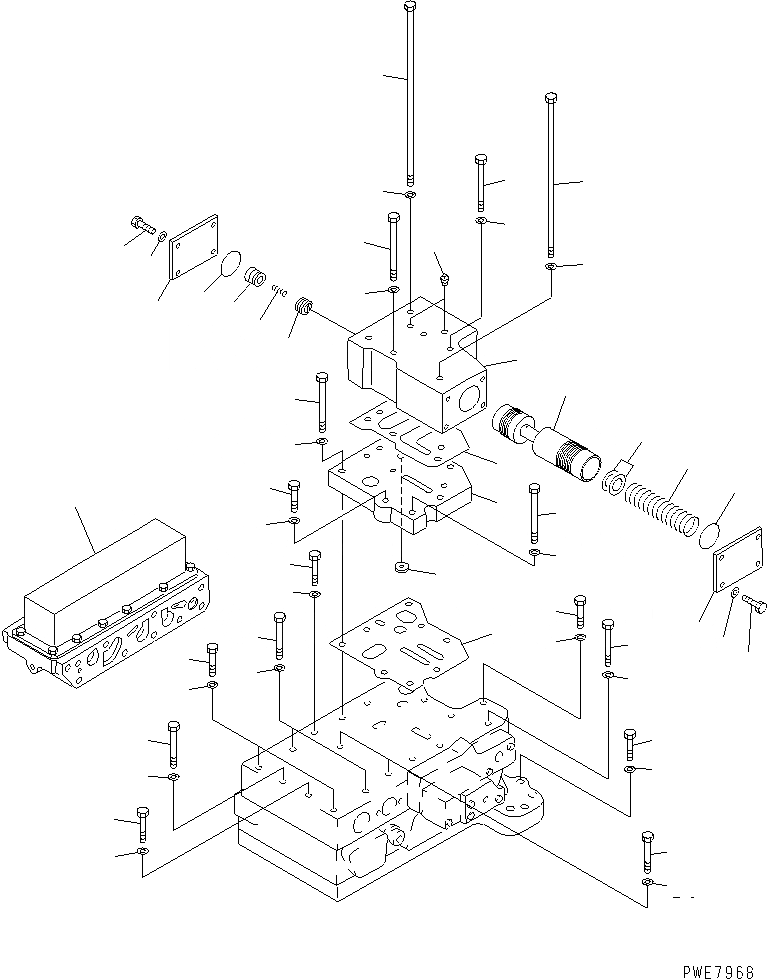 PWE7966