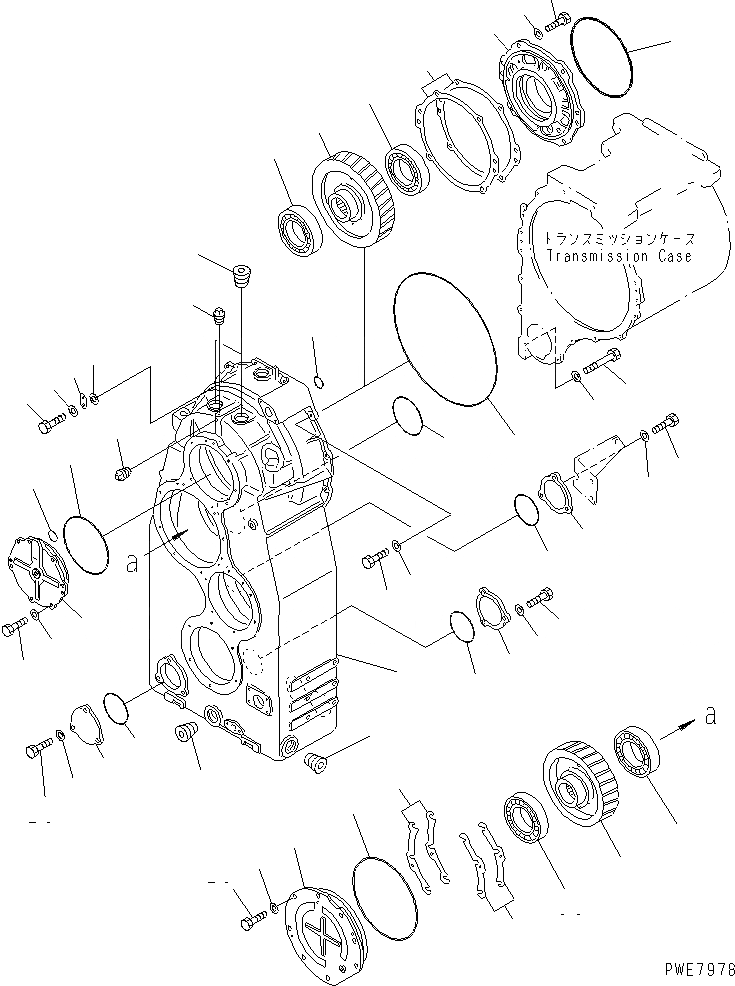 トランスミッションケース
Transmission Case

a

a

PWE7978