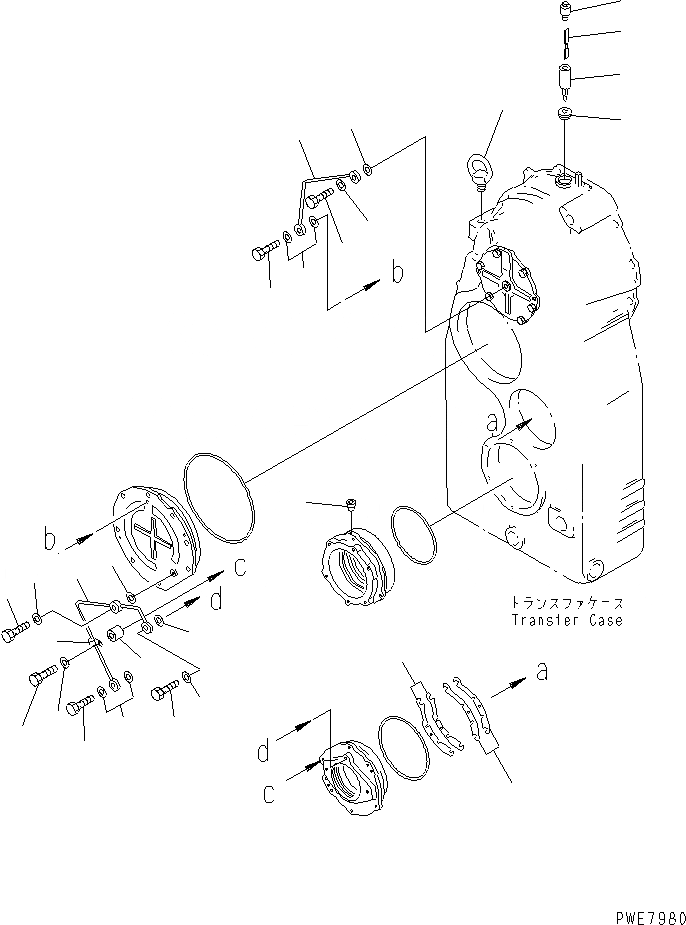 b
a
b
c
d
トランスファケース
Transfer Case
a
d
c
PWE7980