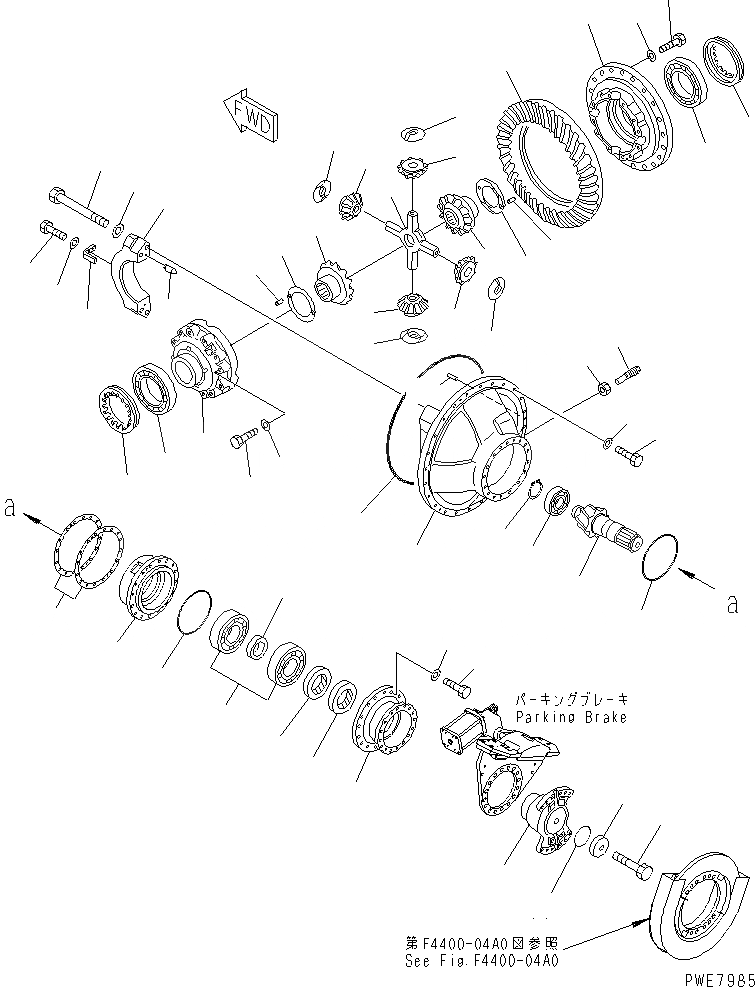 FWD

a

a

パーキングブレーキ
Parking Brake

第F4400-04A0図参照
See Fig.F4400-04A0

PWE7985