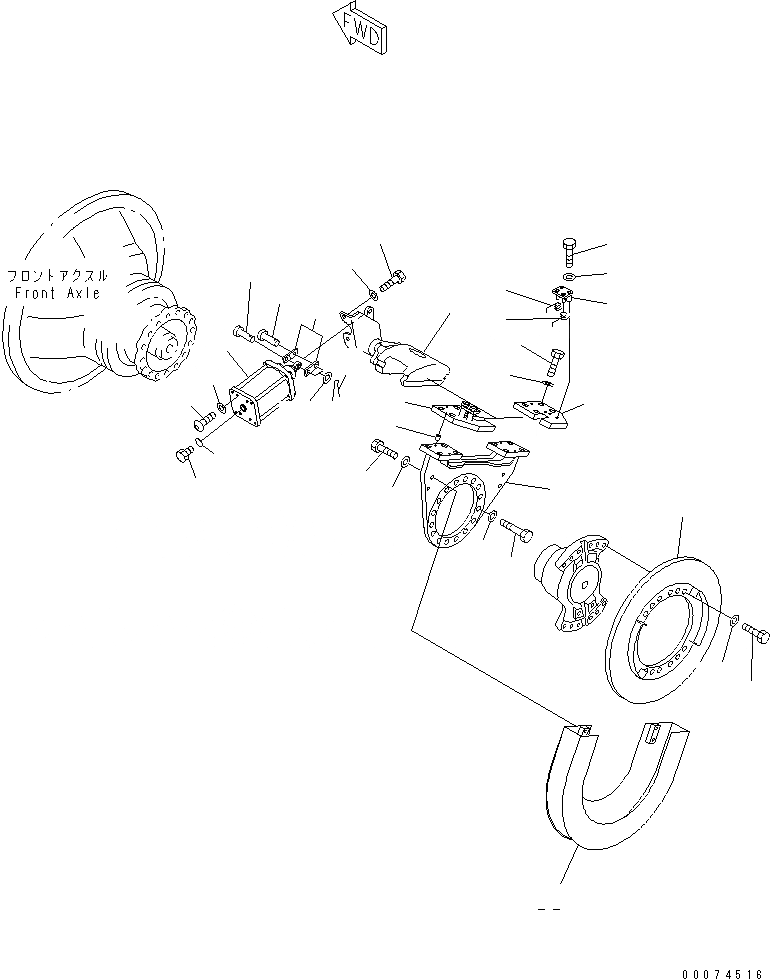 FWD

フロントアクスル
Front Axle

00074516