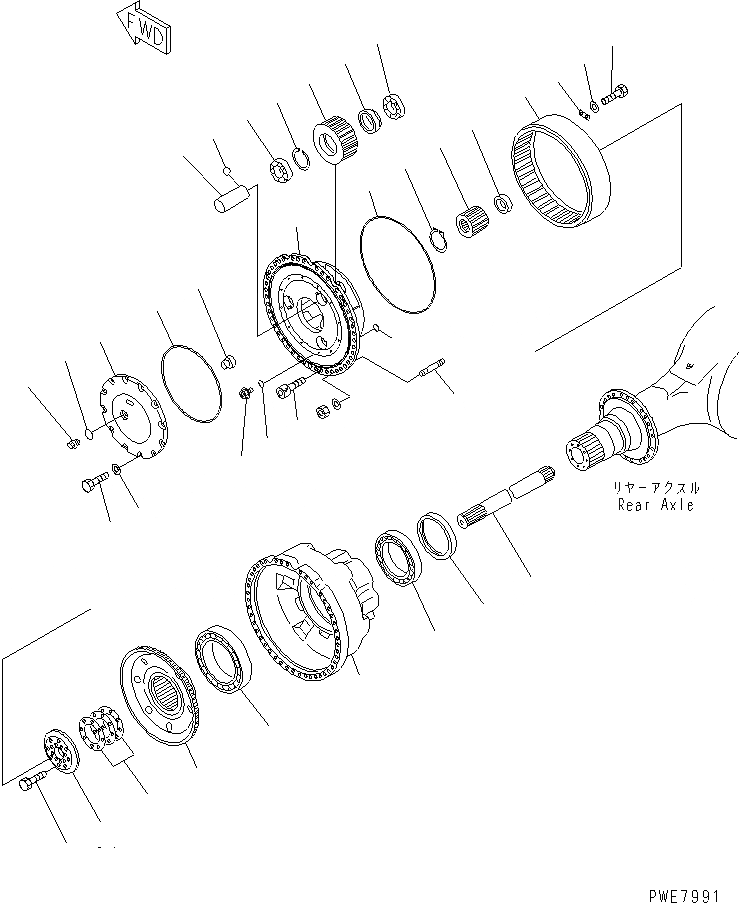 FWD

リヤーアクスル
Rear Axle

PWE7991