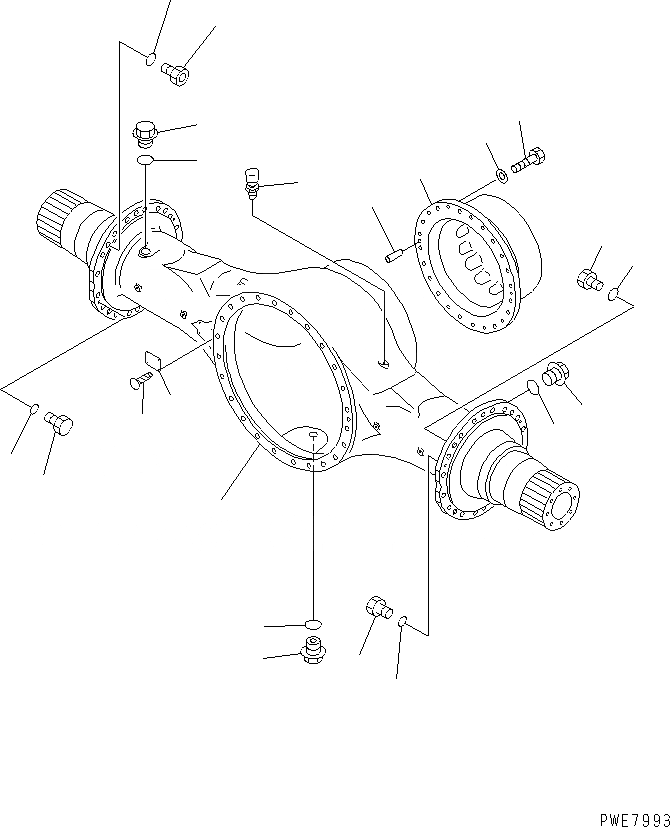 PWE7993