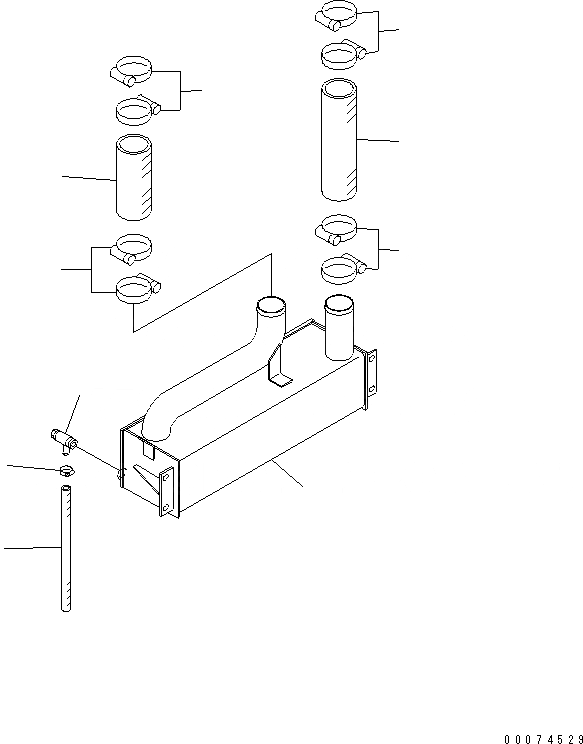 00074529