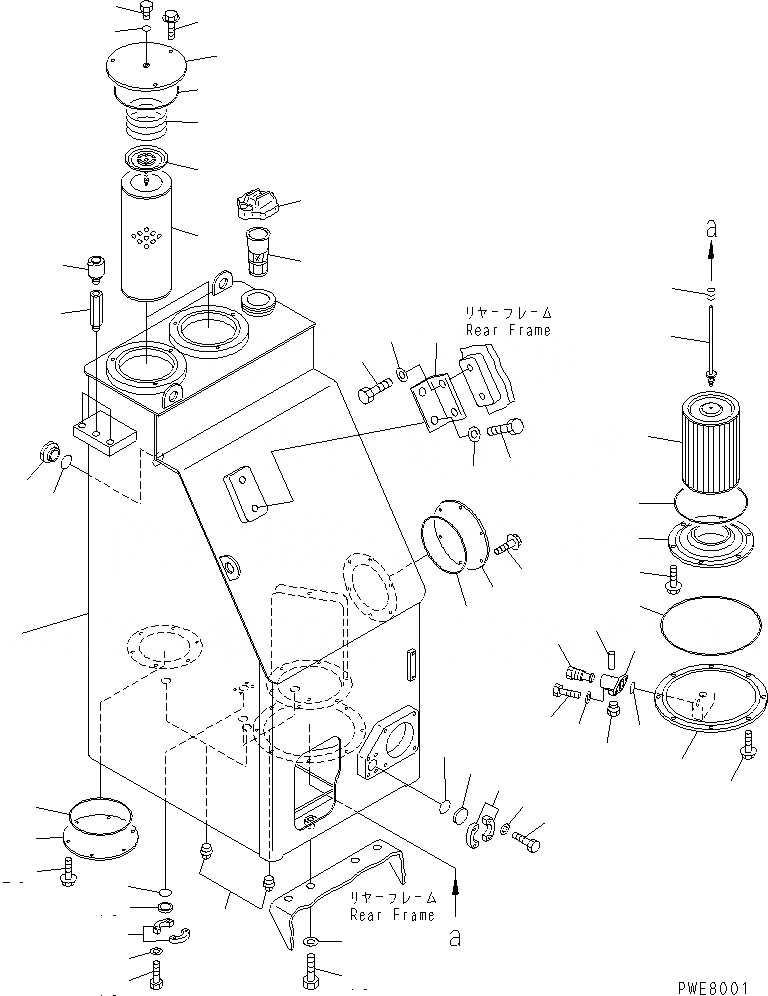 a

リヤーフレーム
Rear Frame

リヤーフレーム
Rear Frame

a

PWE8001