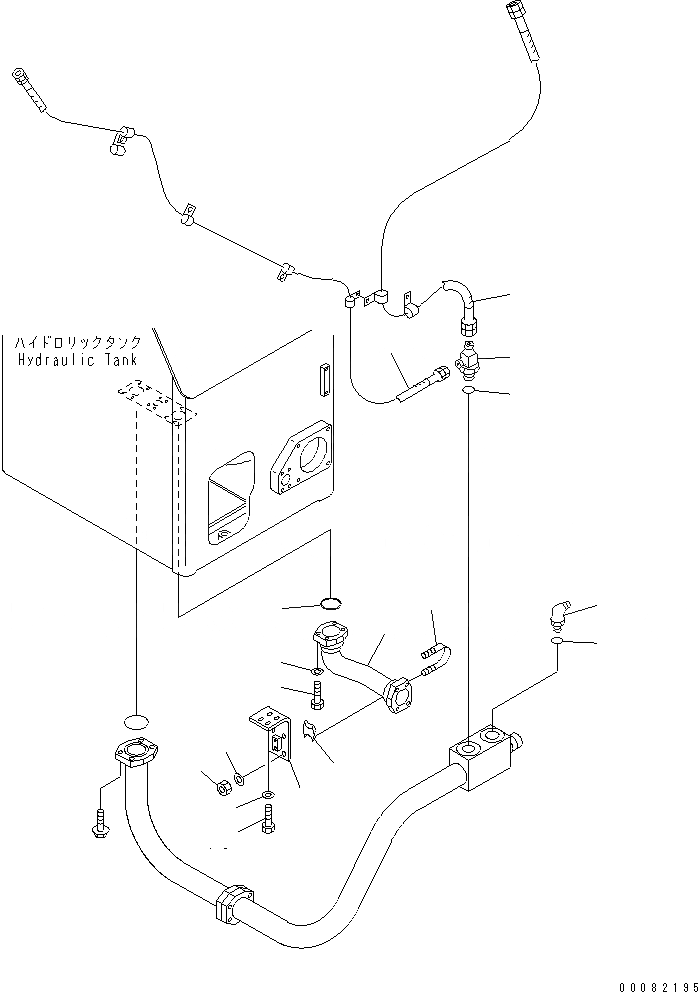 ハイドロリックタンク
Hydraulic Tank

00082195