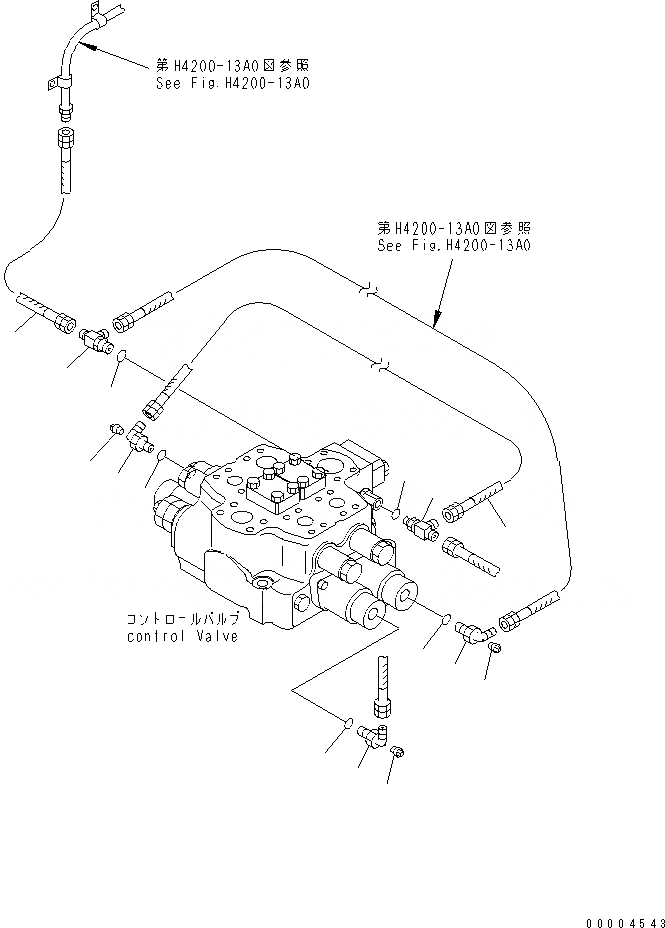 第H4200-13A0図参照
See Fig.H4200-13A0

第H4200-13A0図参照
See Fig.H4200-13A0

コントロールバルブ
control Valve

00004543