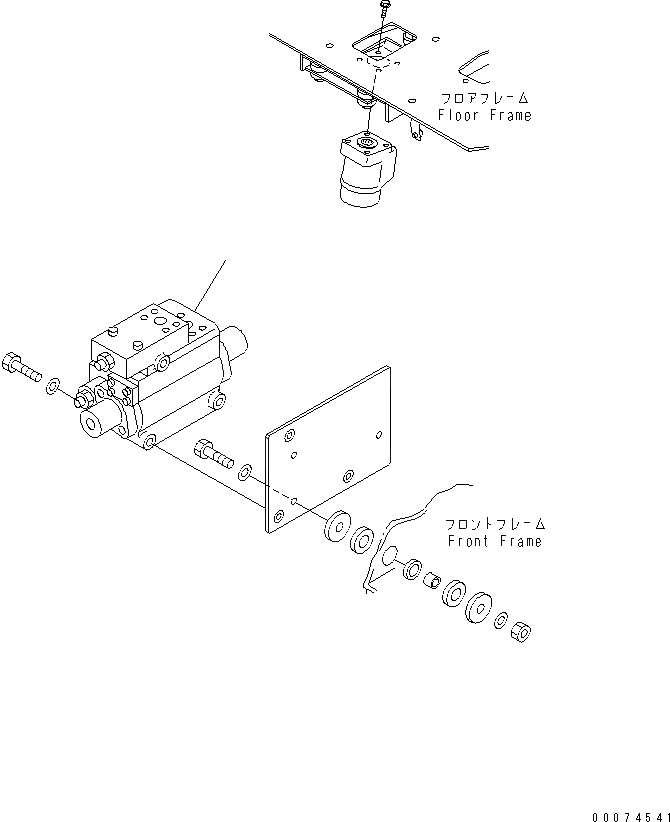 フロアフレーム
Floor Frame

フロントフレーム
Front Frame

00074541