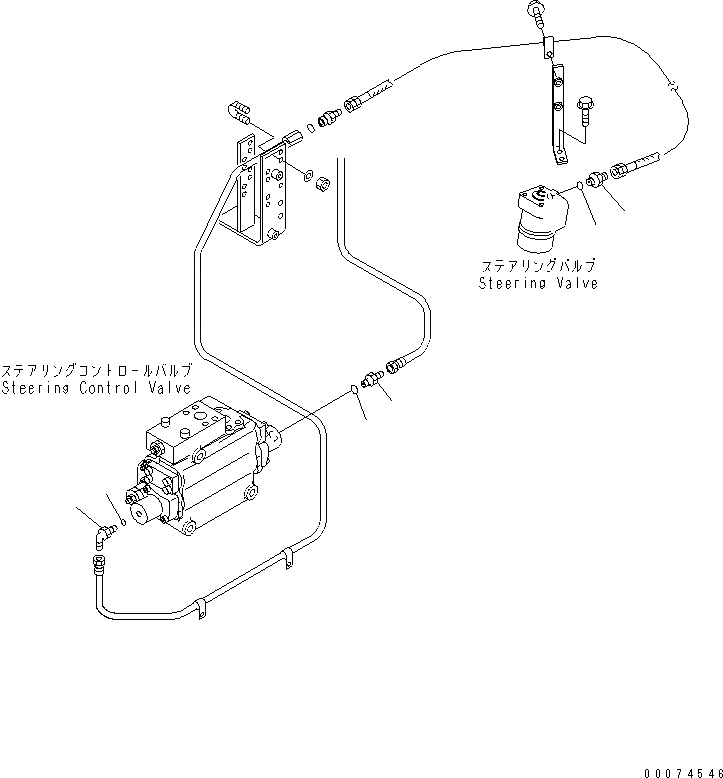 ステアリングバルブ
Steering Valve

ステアリングコントロールバルブ
Steering Control Valve

00074546