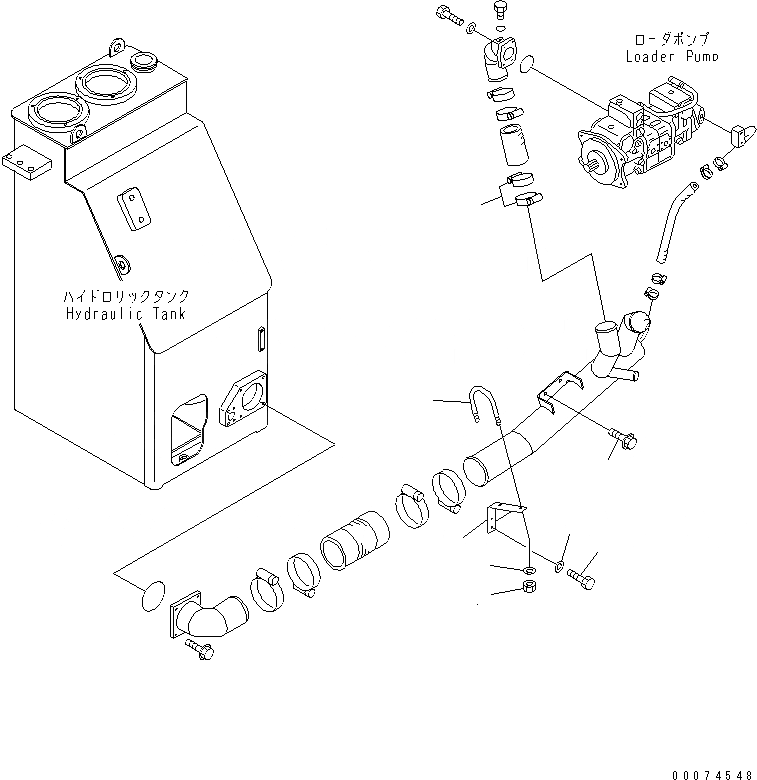 ローダポンプ
Loader Pump

ハイドロリックタンク
Hydraulic Tank

00074548