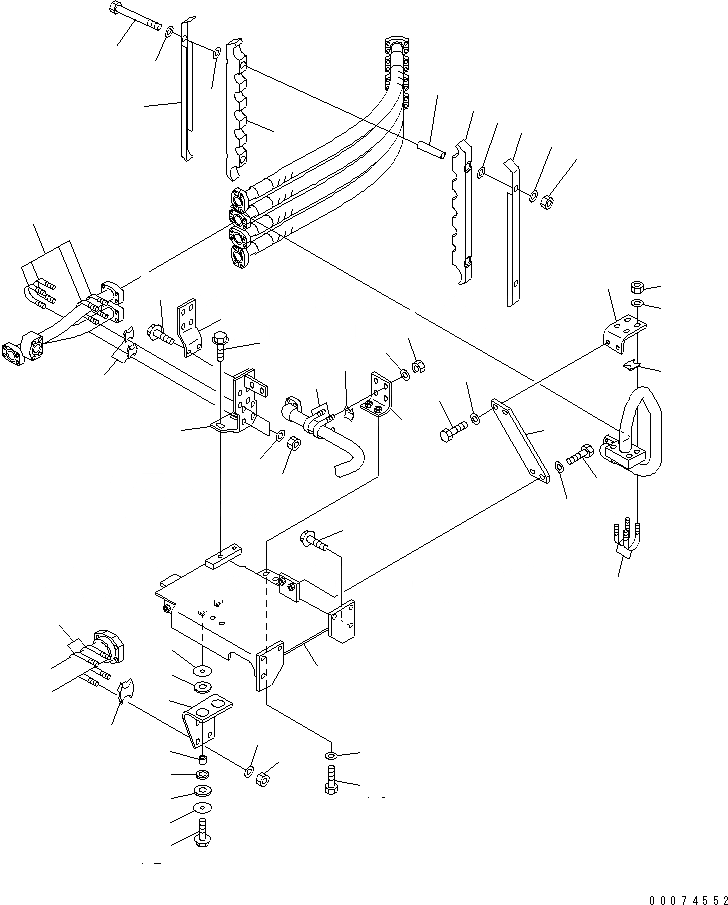 00074552