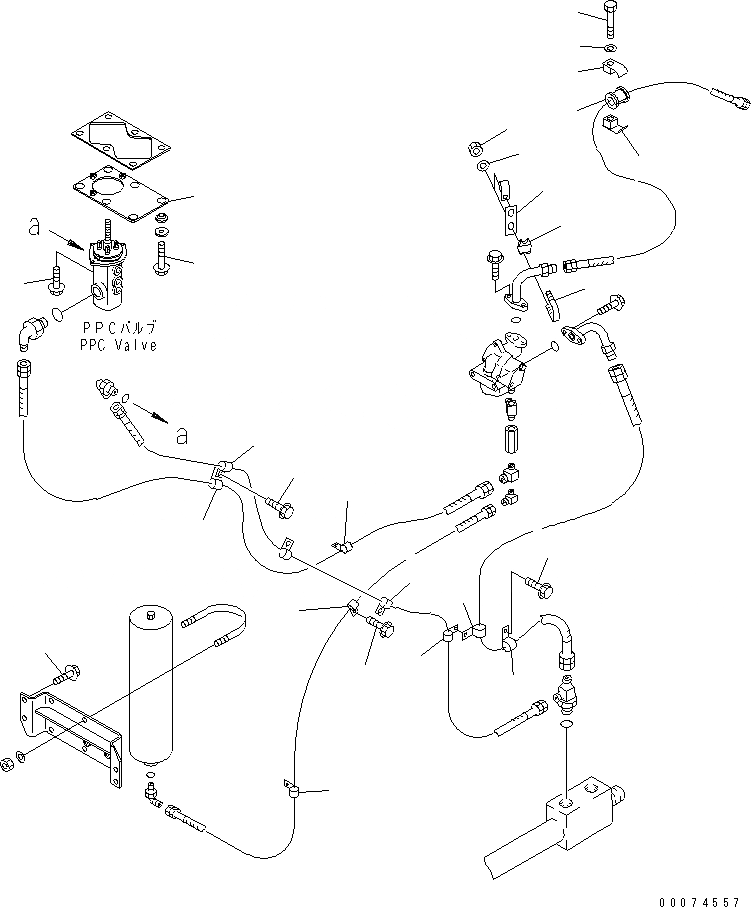 a

PPCバルブ
PPC Valve

a

00074557