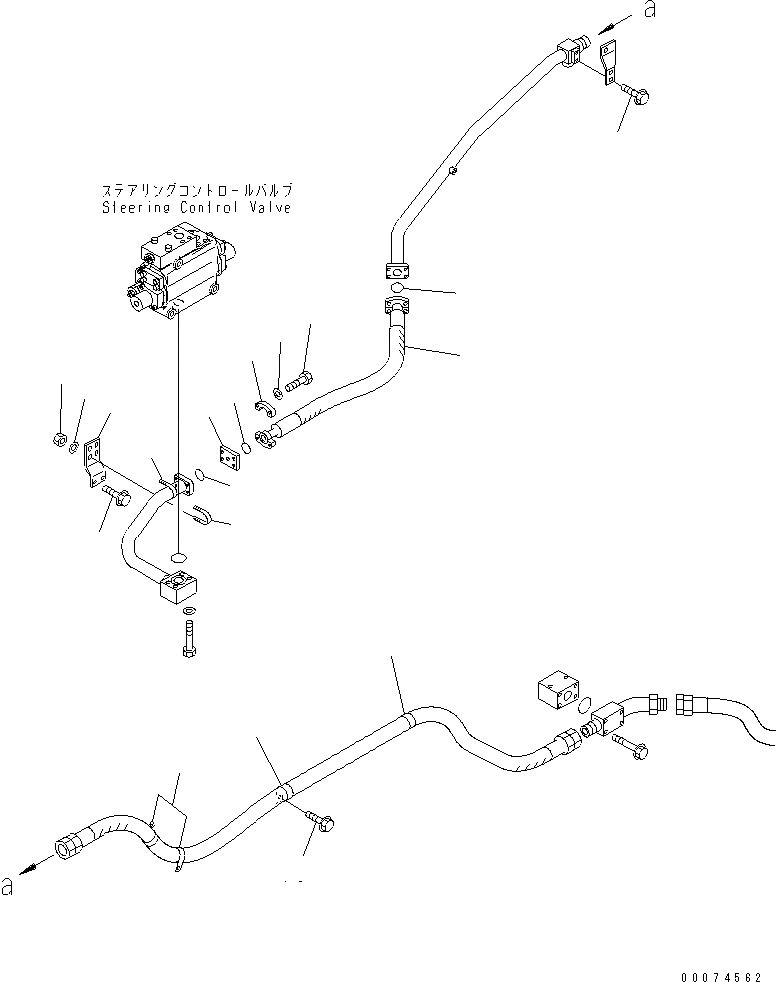 a

ステアリングコントロールバルブ
Steering Control Valve

a

00074562