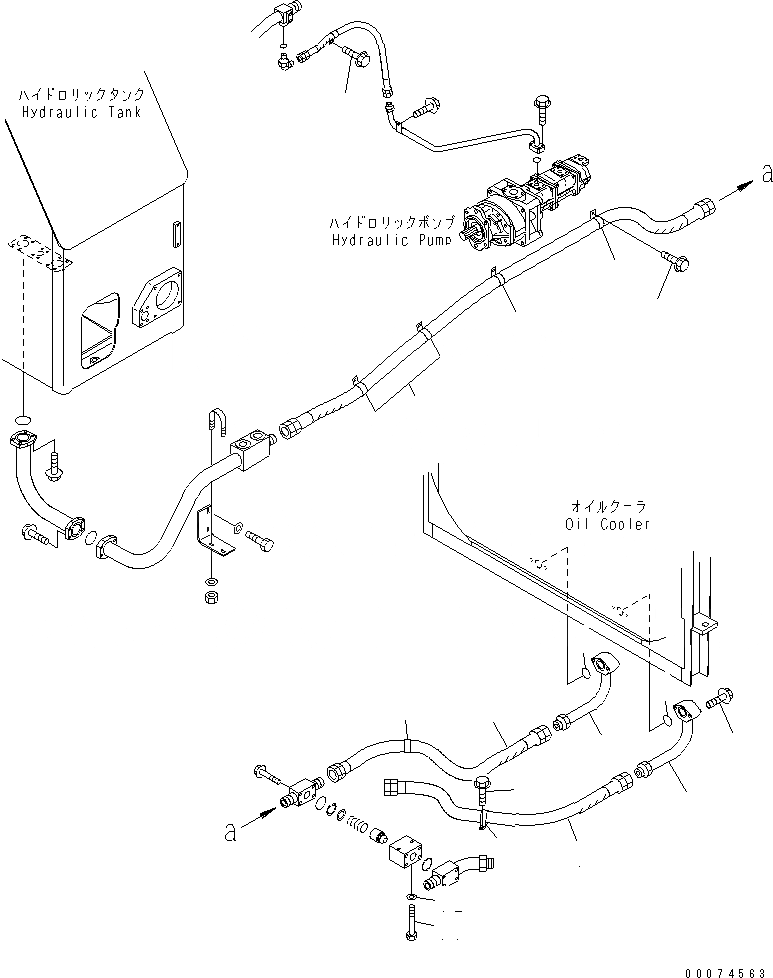 ハイドロリックタンク
Hydraulic Tank

ハイドロリックポンプ
Hydraulic Pump

a

オイルクーラ
Oil Cooler

a

00074563