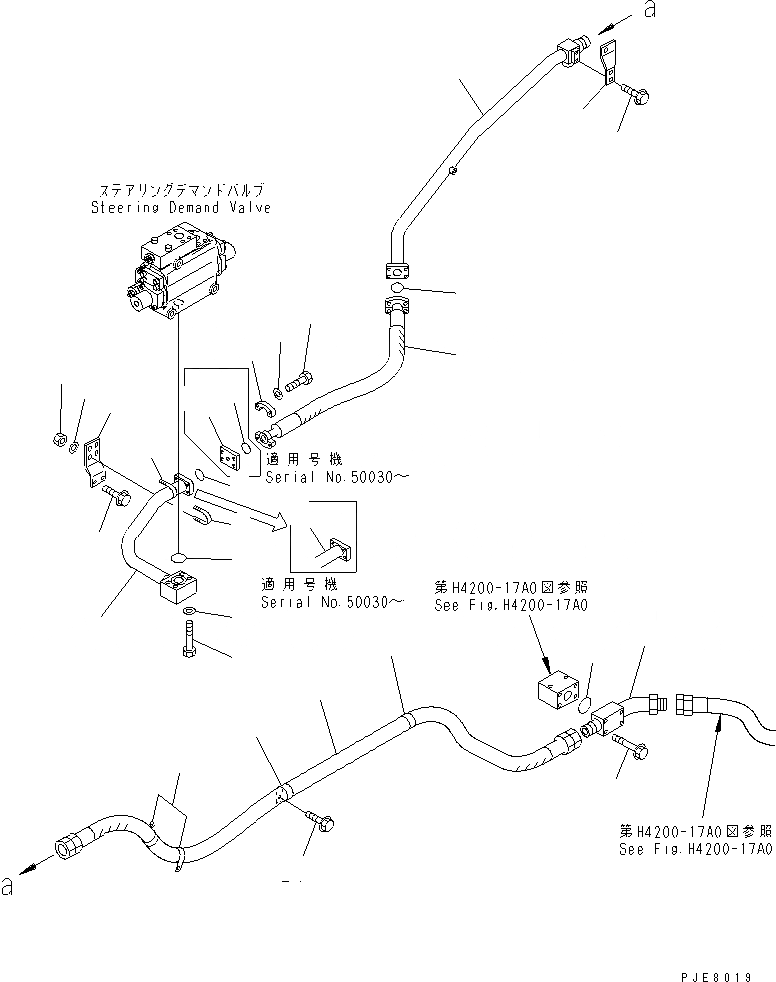 a

ステアリングデマンドバルブ
Steering Demand Valve

適用号機
Serial No.50030~

適用号機
Serial No.50030~

第H4200-17A0図参照
See Fig.H4200-17A0

第H4200-17A0図参照
See Fig.H4200-17A0

a

PJE8019