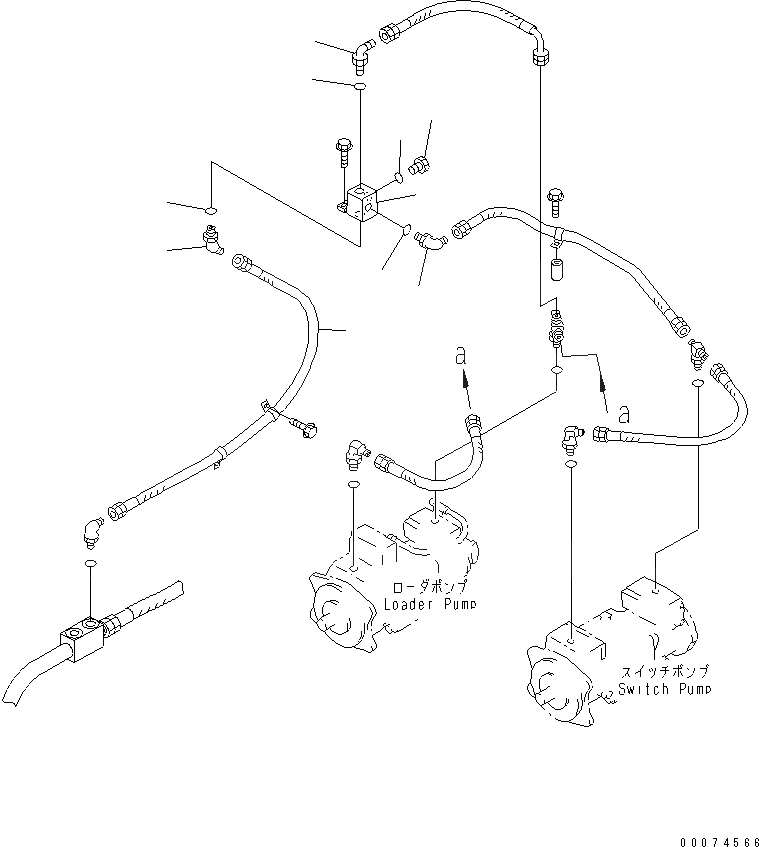 a

a

ローダポンプ
Loader Pump

スイッチポンプ
Switch Pump

00074566