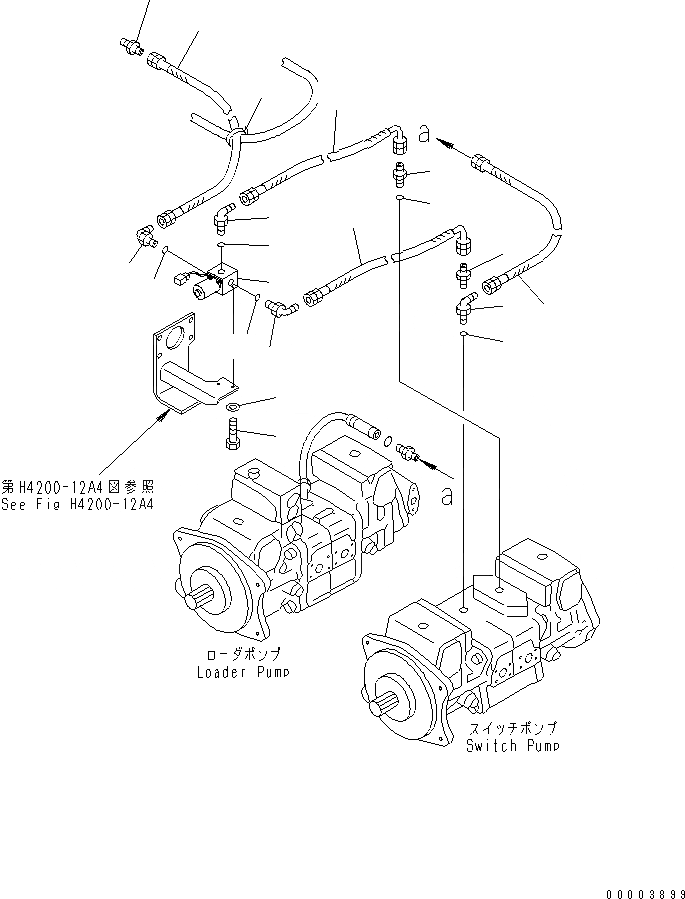 a

第H4200-12A4図参照
See Fig H4200-12A4

a

ローダポンプ
Loader Pump

スイッチポンプ
Switch Pump

00003899