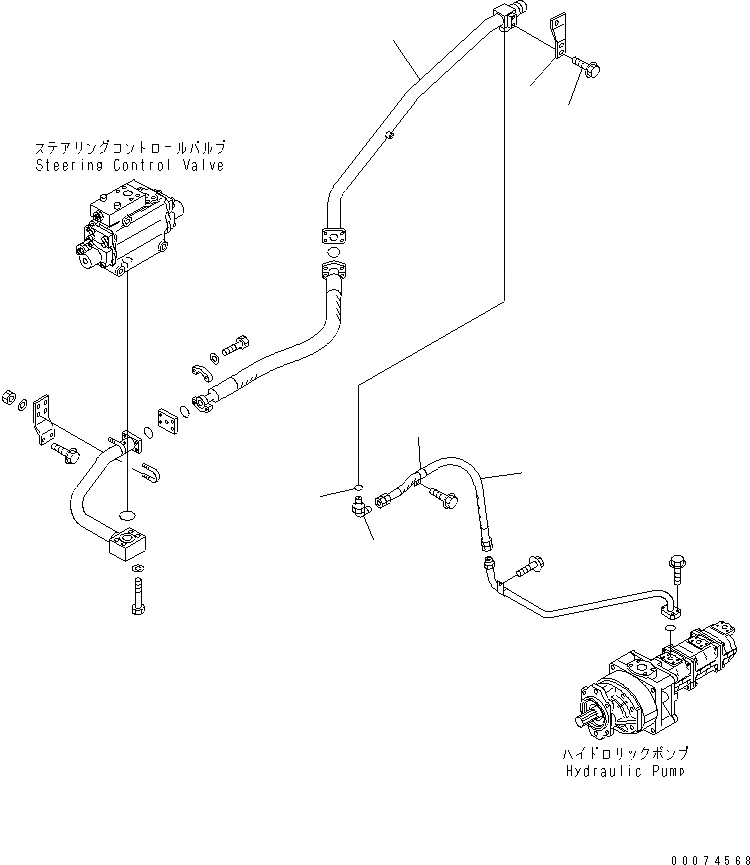 ステアリングコントロールバルブ
Steering Control Valve

ハイドロリックポンプ
Hydraulic Pump

00074568