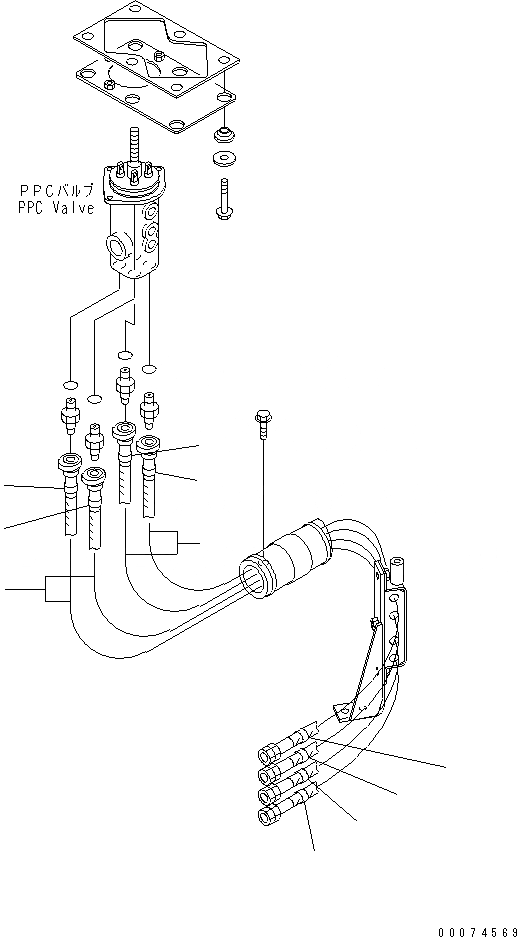 PPCバルブ
PPC Valve

00074569