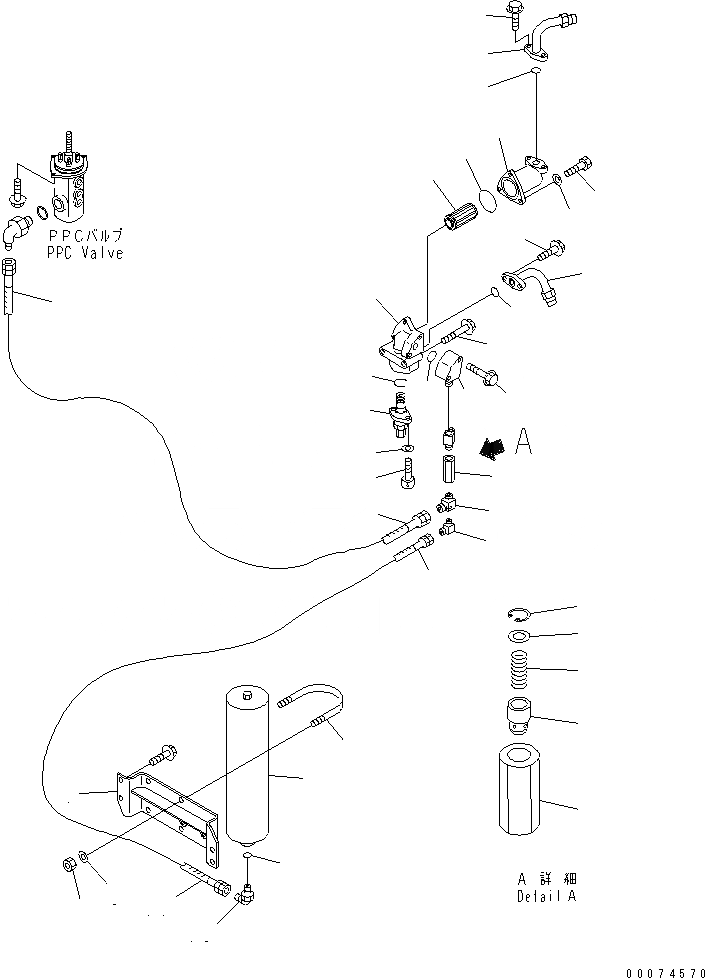 PPCバルブ
PPC Valve

A

A 詳細
Detail A

00074570