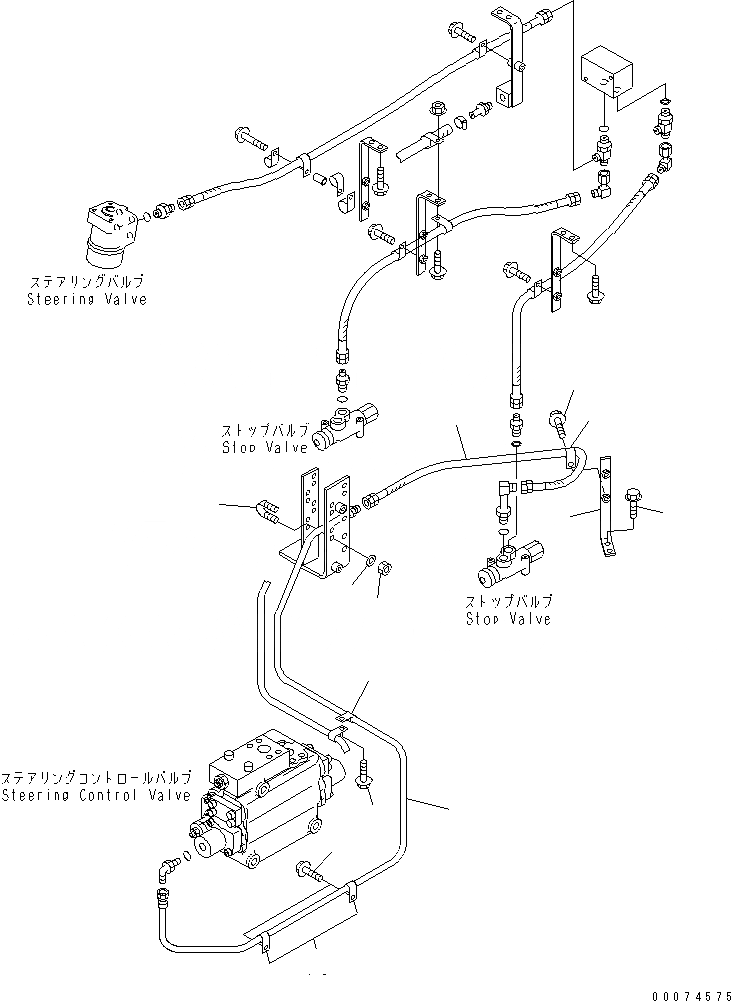 ステアリングバルブ
Steering Valve

ストップバルブ
Stop Valve

ストップバルブ
Stop Valve

ステアリングコントロールバルブ
Steering Control Valve

00074575