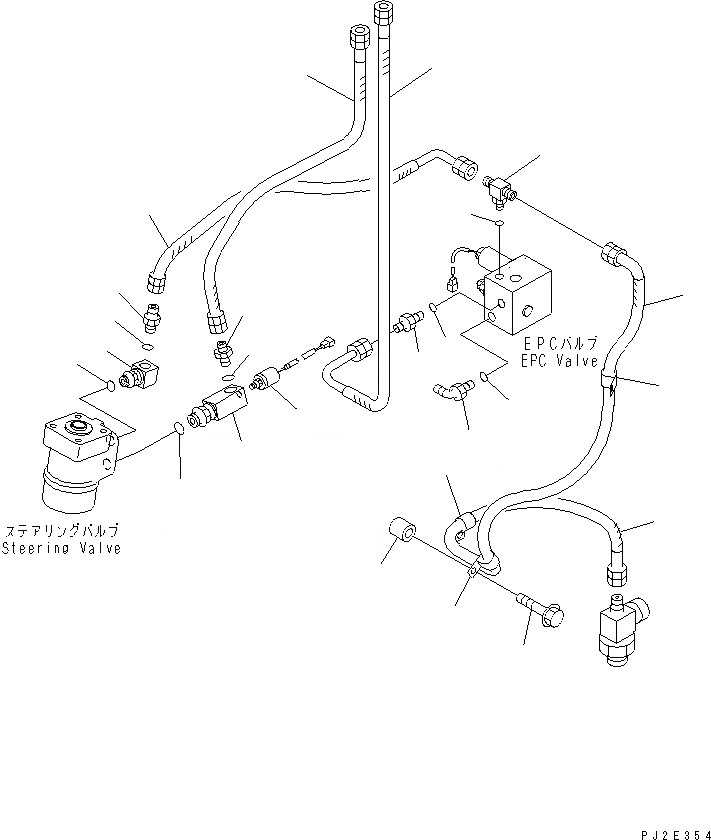 EPCバルブ
EPC Valve

ステアリングバルブ
Steering Valve

PJ2E354