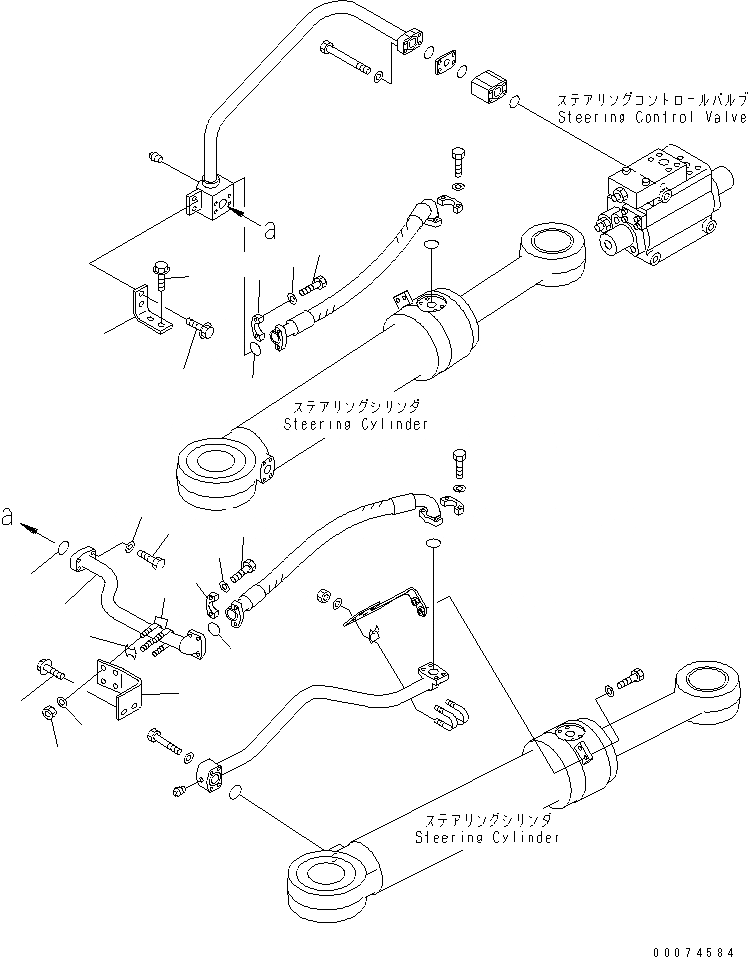 ステアリングコントロールバルブ
Steering Control Valve

a

ステアリングシリンダ
Steering Cylinder

a

ステアリングシリンダ
Steering Cylinder

00074584