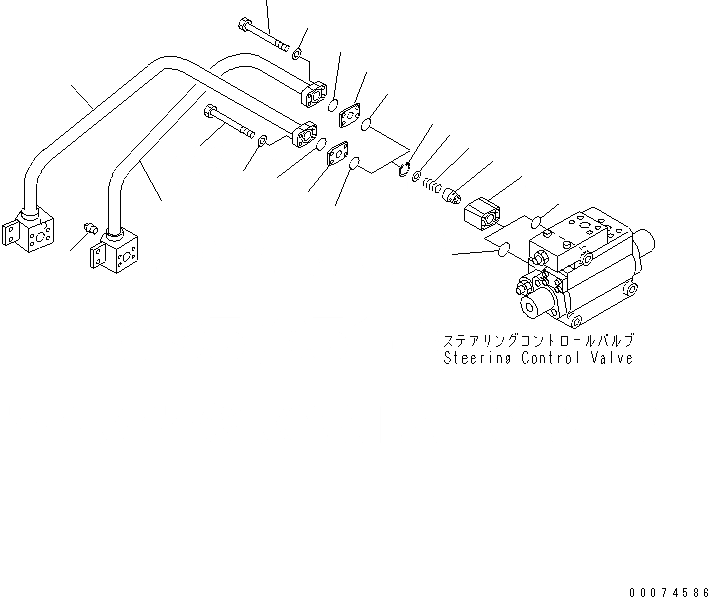 ステアリングコントロールバルブ
Steering Control Valve

00074586