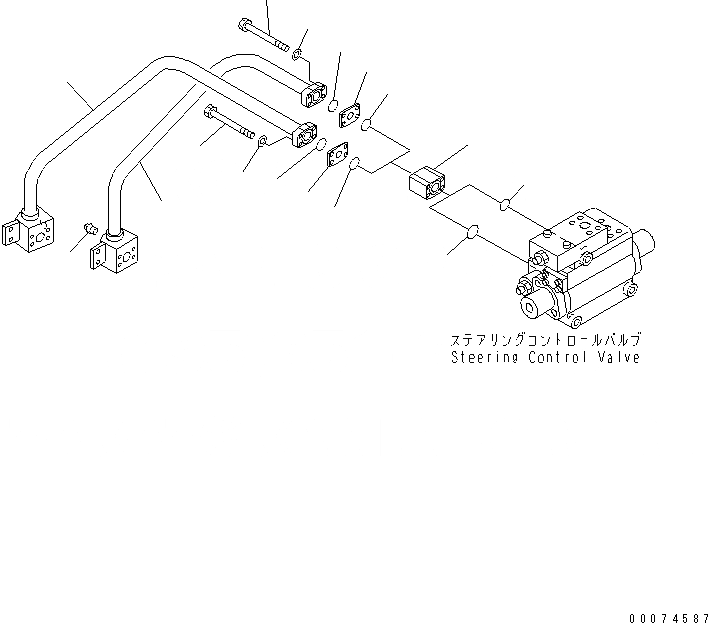 ステアリングコントロールバルブ
Steering Control Valve

00074587